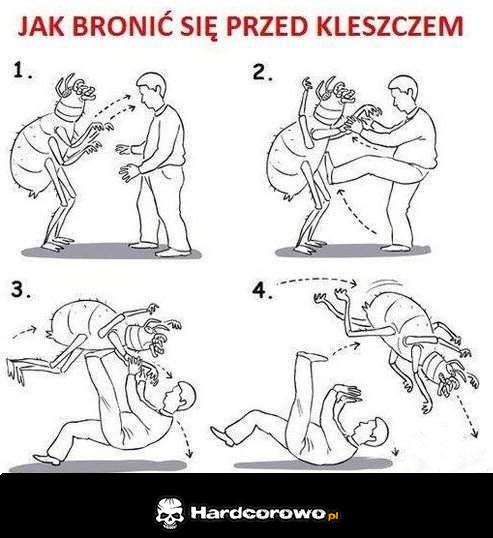 JAK BRONIĆ SIĘ PRZED KLESZCZEM

1.

2.

3.

4.

Hardcorowo.pl