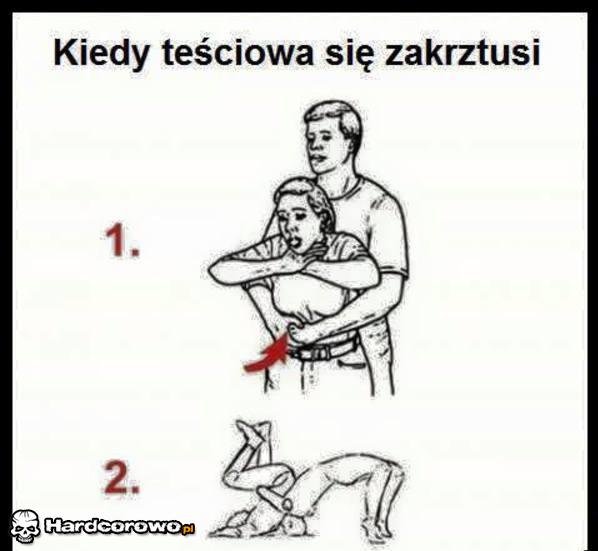 Kiedy teściowa się zakrztusi

1.

2.

Hardcorowo.pl